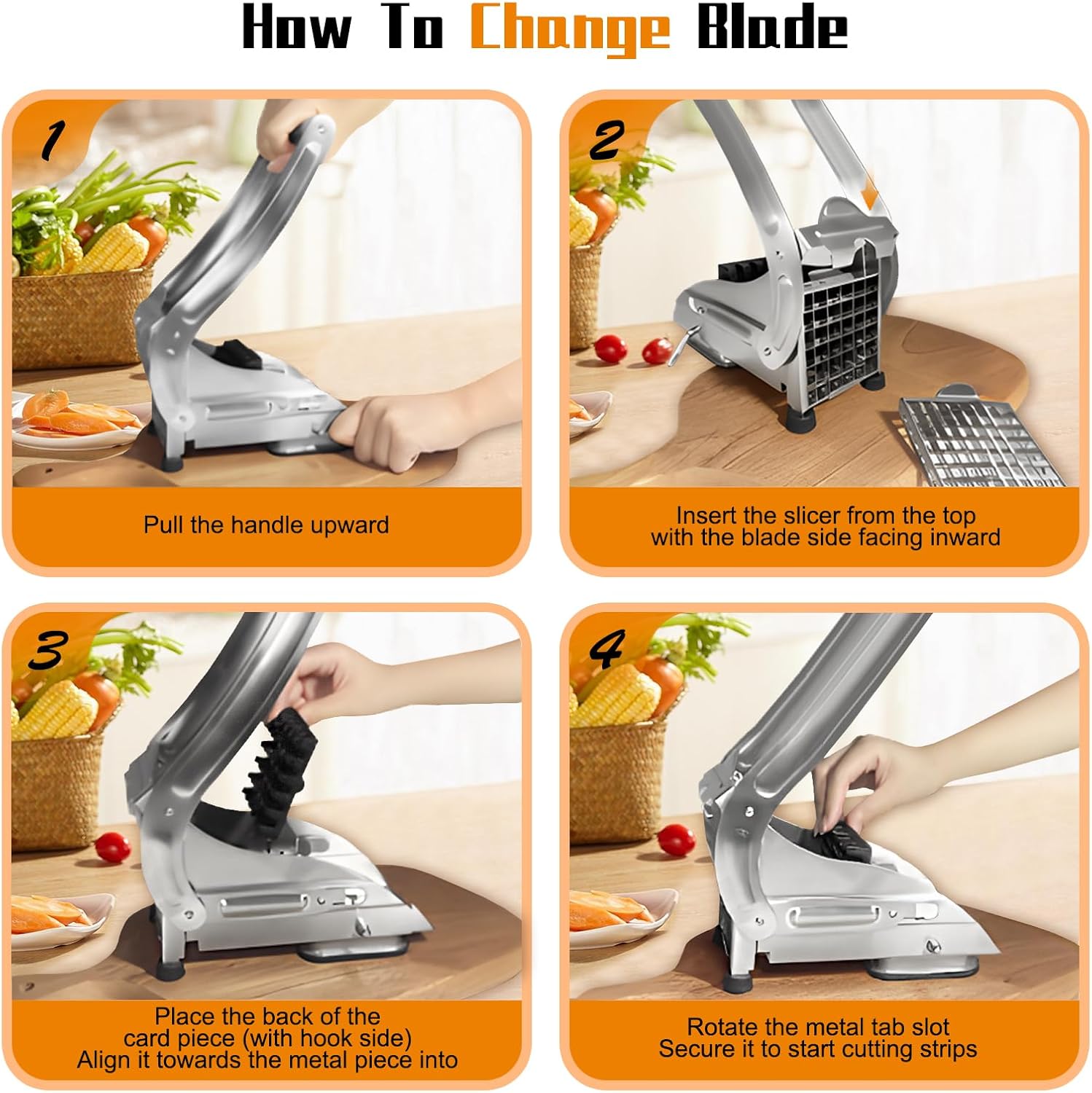 How To Change Blade

1

Pull the handle upward

2

Insert the slicer from the top
with the blade side facing inward

3

Place the back of the
card piece (with hook side)
Align it towards the metal piece into

4

Rotate the metal tab slot
Secure it to start cutting strips